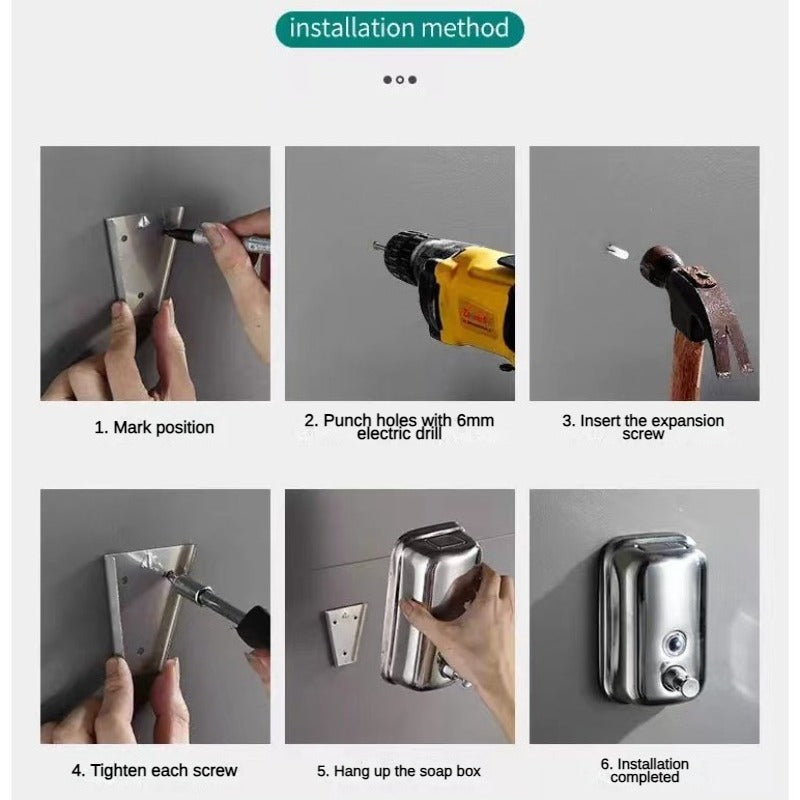 installation method

1. Mark position

2. Punch holes with 6mm electric drill

3. Insert the expansion screw

4. Tighten each screw

5. Hang up the soap box

6. Installation completed