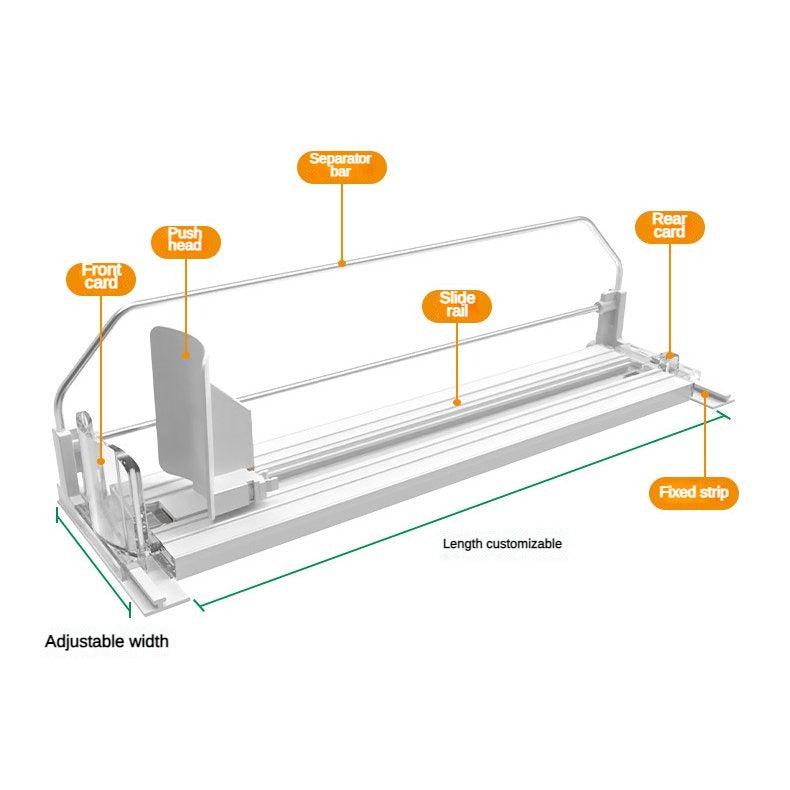 Separator bar

Push head

Front card

Rear card

Slide rail

Fixed strip

Length customizable

Adjustable width