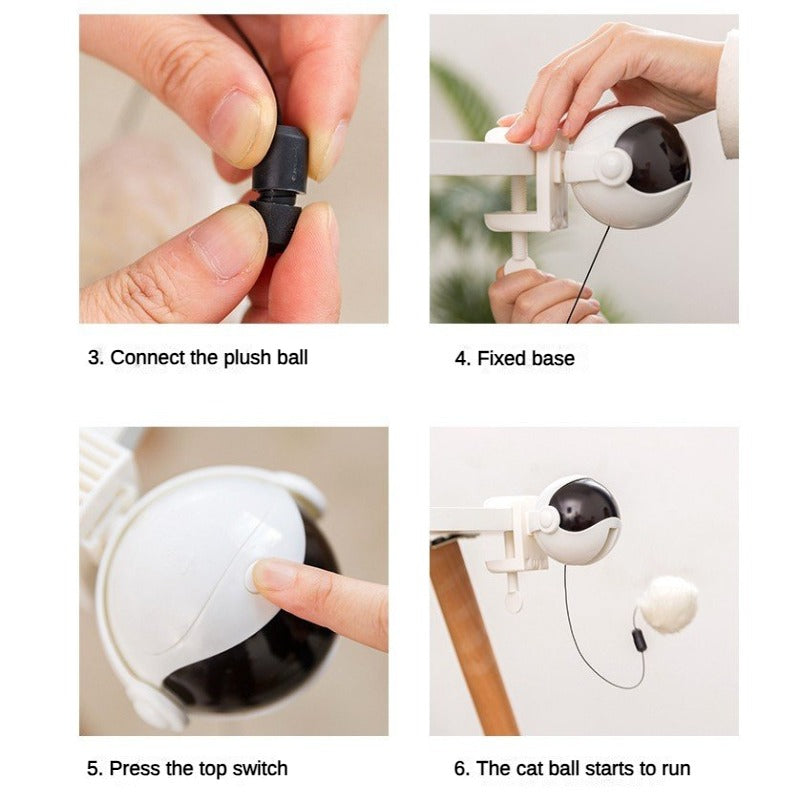 3. Connect the plush ball

4. Fixed base

5. Press the top switch

6. The cat ball starts to run