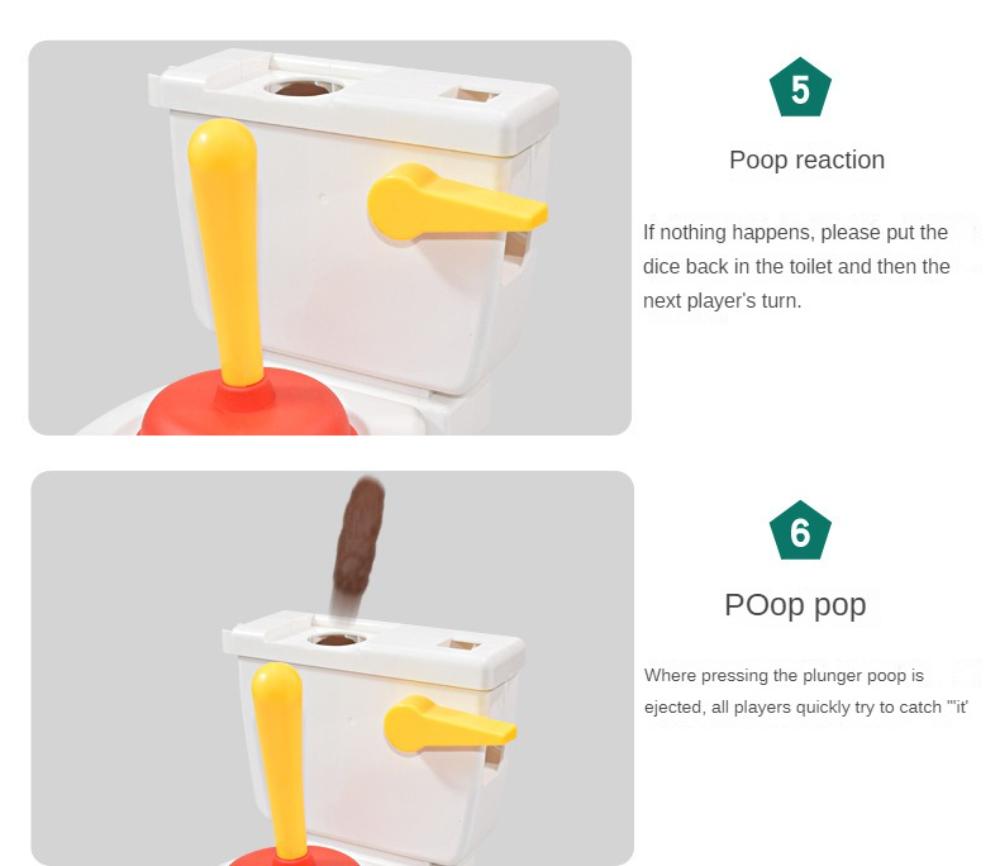 5

Poop reaction

If nothing happens, please put the dice back in the toilet and then the next player's turn.

6

POop pop

Where pressing the plunger poop is ejected, all players quickly try to catch "'it'