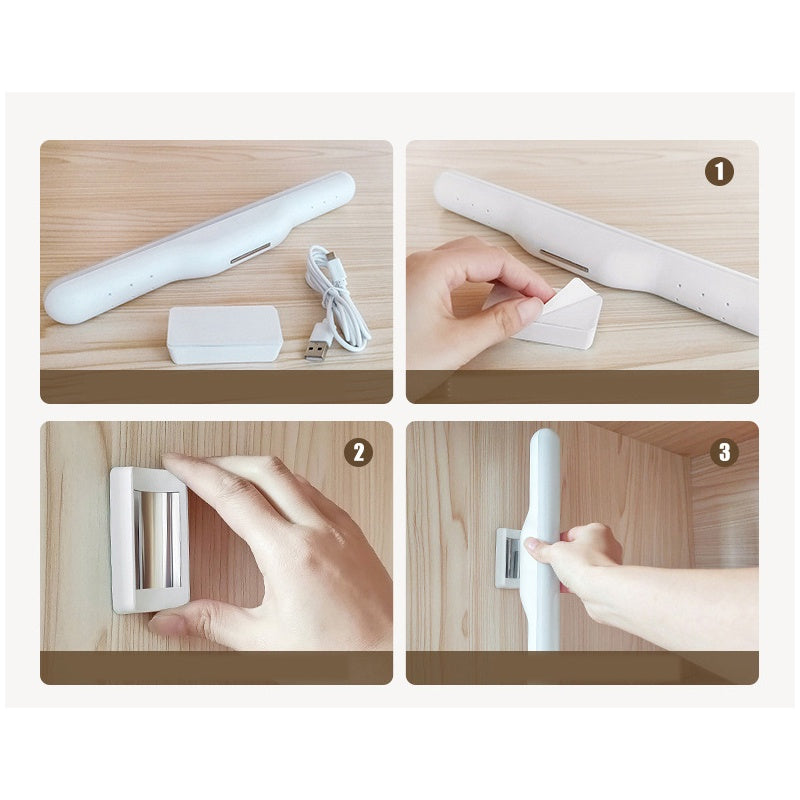 1

2

3