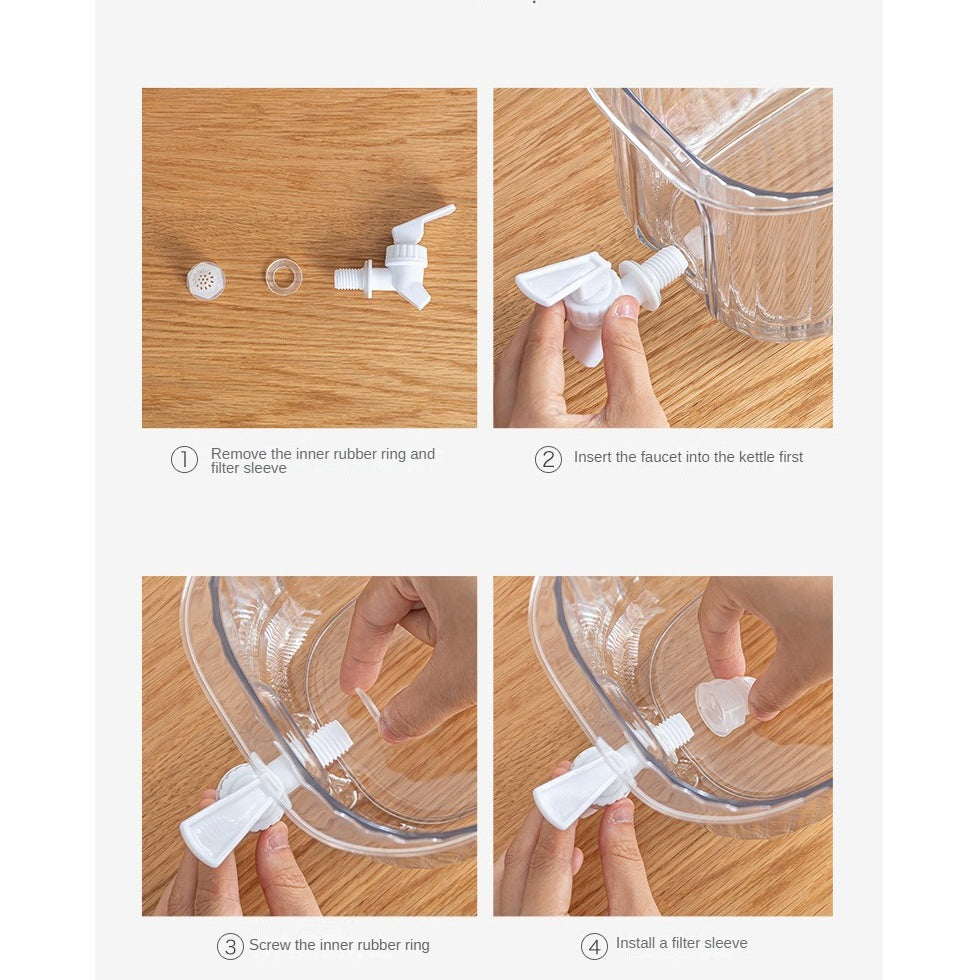 ① Remove the inner rubber ring and filter sleeve

② Insert the faucet into the kettle first

③ Screw the inner rubber ring

④ Install a filter sleeve