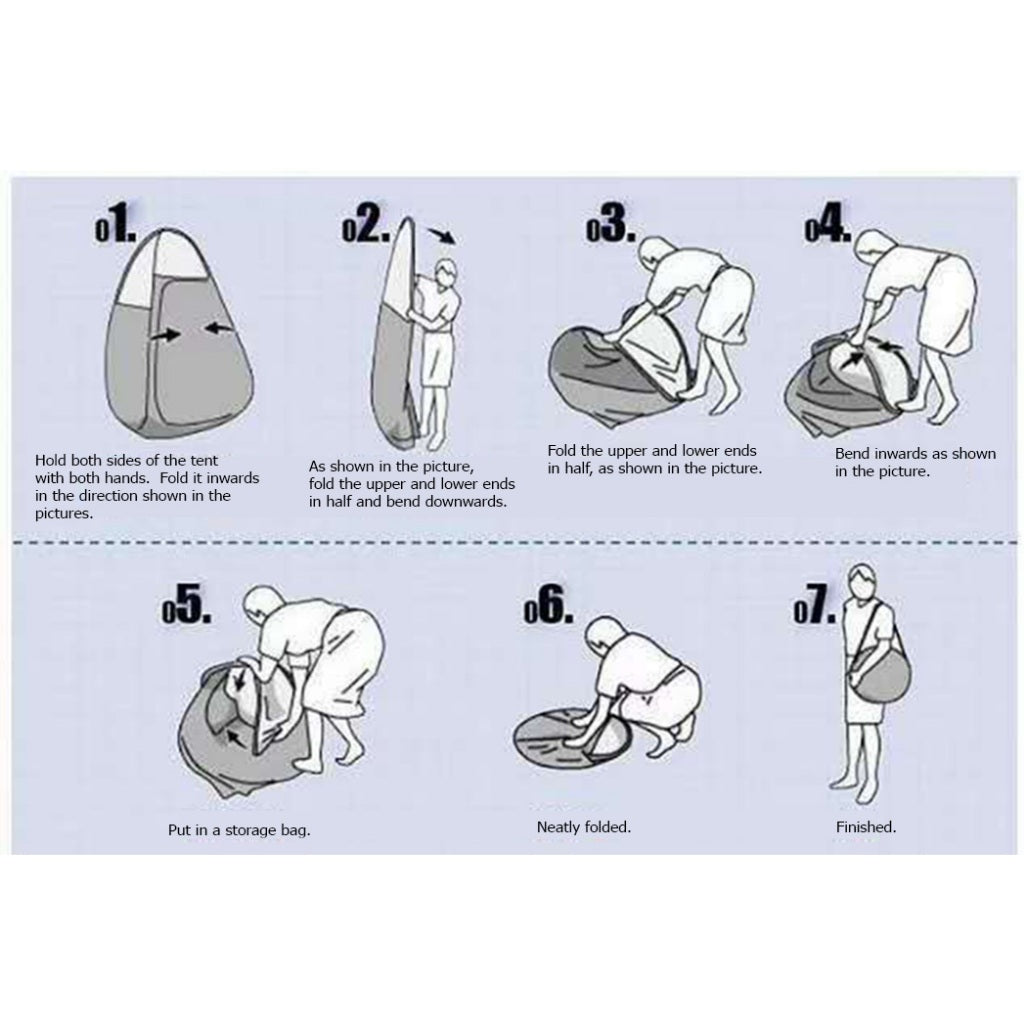 01.

Hold both sides of the tent with both hands. Fold it inwards in the direction shown in the pictures.

02.

As shown in the picture, fold the upper and lower ends in half and bend downwards.

03.

Fold the upper and lower ends in half, as shown in the picture.

04.

Bend inwards as shown in the picture.

05.

Put in a storage bag.

06.

Neatly folded.

07.

Finished.