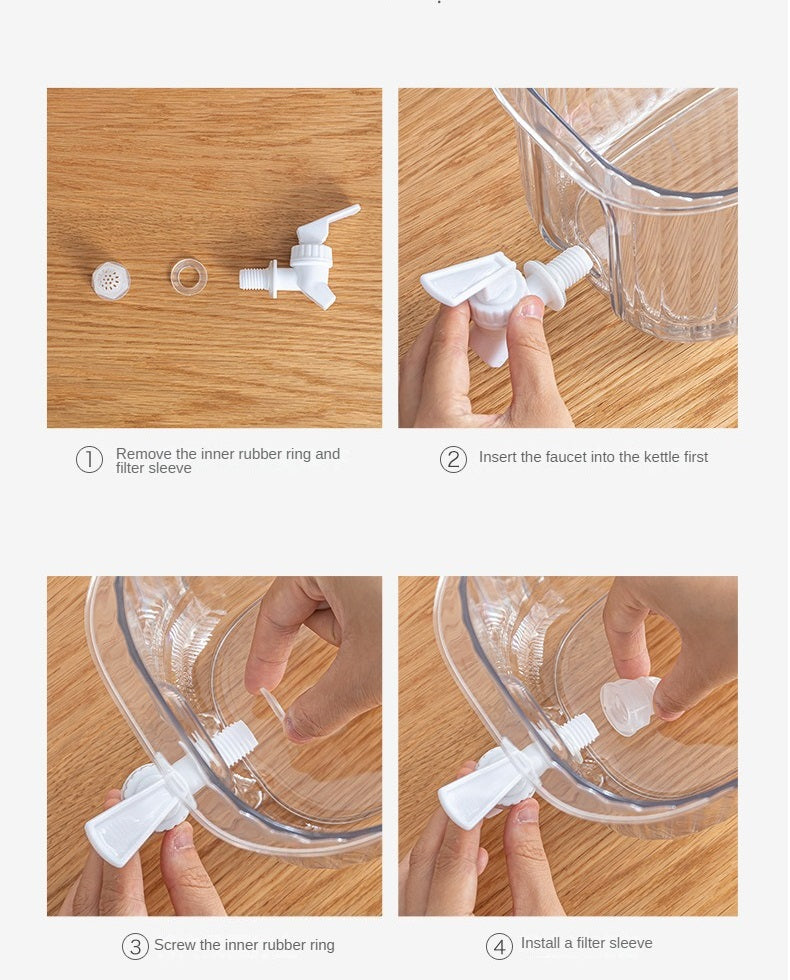 ① Remove the inner rubber ring and filter sleeve

② Insert the faucet into the kettle first

③ Screw the inner rubber ring

④ Install a filter sleeve