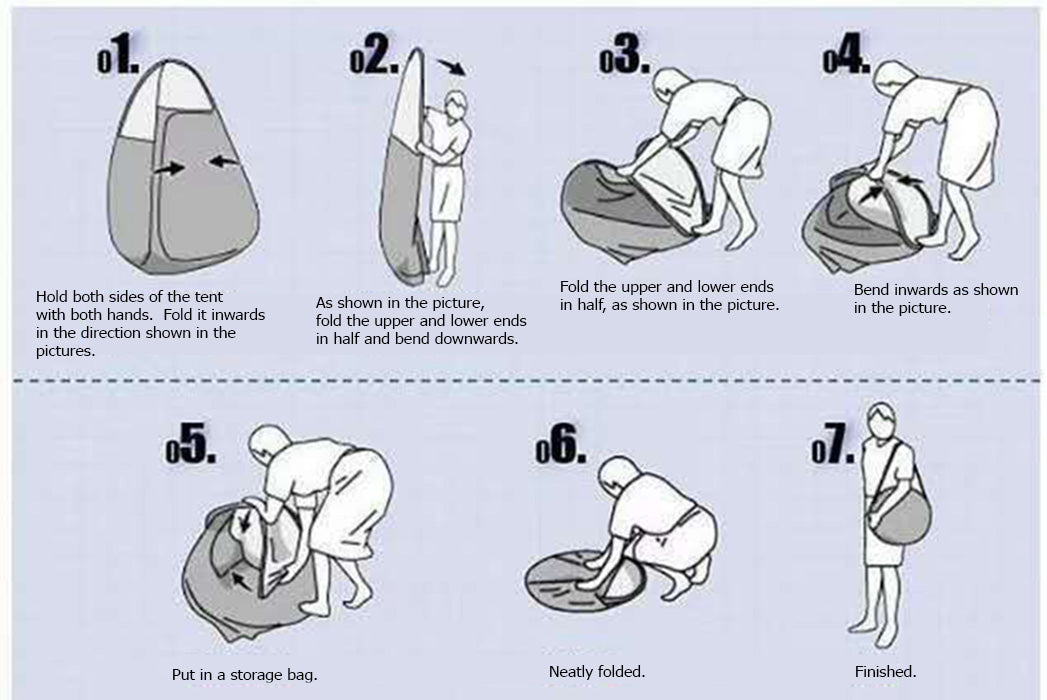 01.

Hold both sides of the tent with both hands. Fold it inwards in the direction shown in the pictures.

02.

As shown in the picture, fold the upper and lower ends in half and bend downwards.

03.

Fold the upper and lower ends in half, as shown in the picture.

04.

Bend inwards as shown in the picture.

05.

Put in a storage bag.

06.

Neatly folded.

07.

Finished.