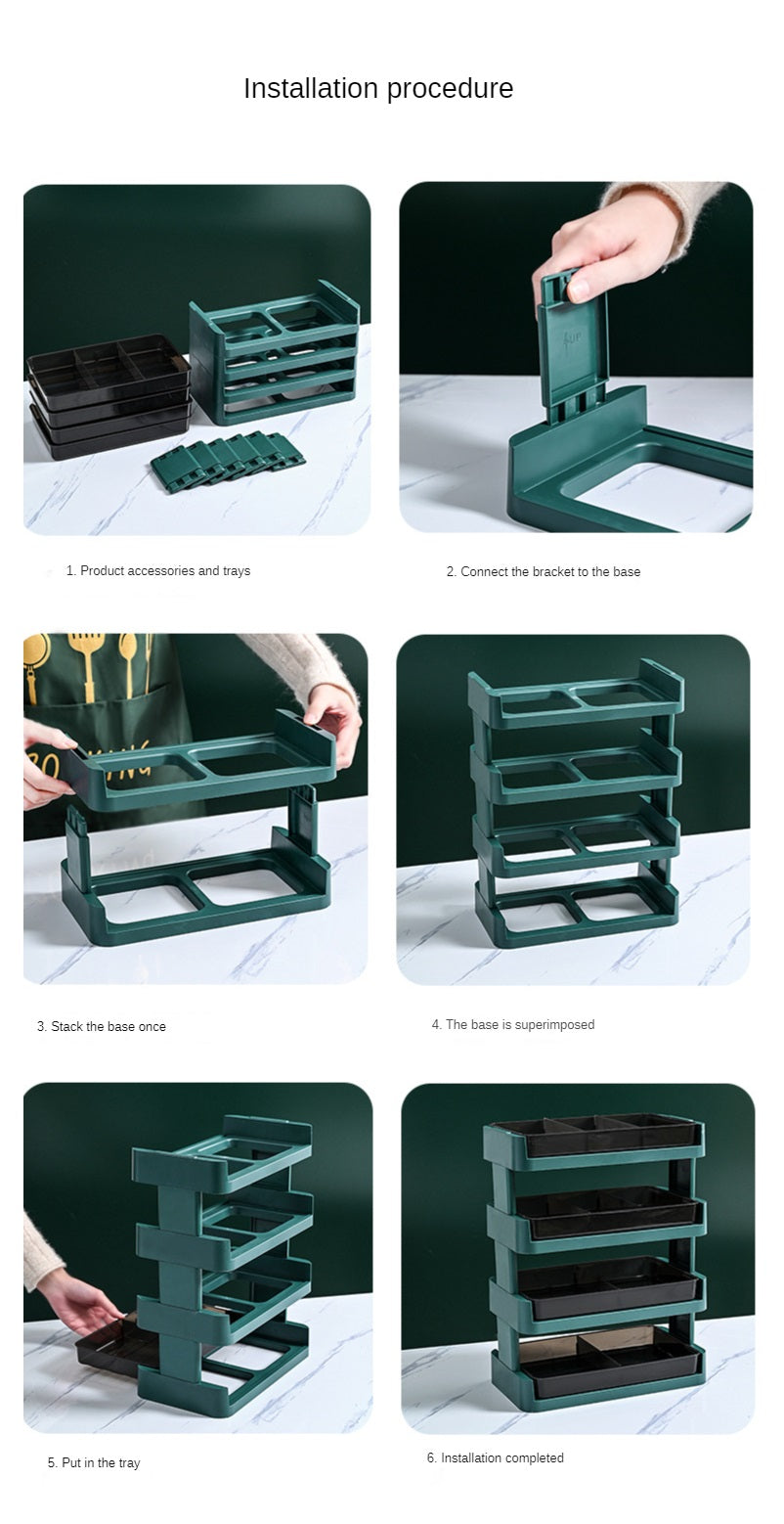 Installation procedure

1. Product accessories and trays

2. Connect the bracket to the base

3. Stack the base once

4. The base is superimposed

5. Put in the tray

6. Installation completed