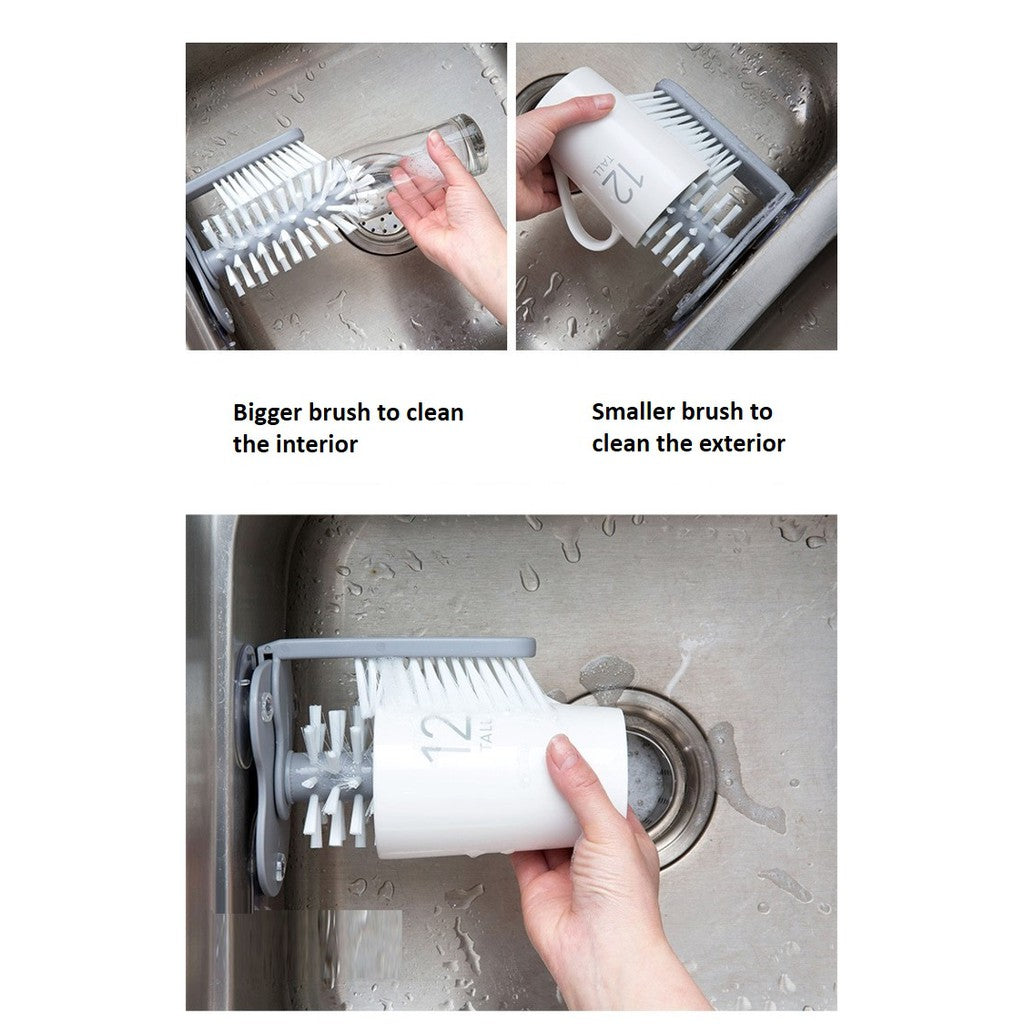 12 TALL

Bigger brush to clean the interior

Smaller brush to clean the exterior

12 TALL