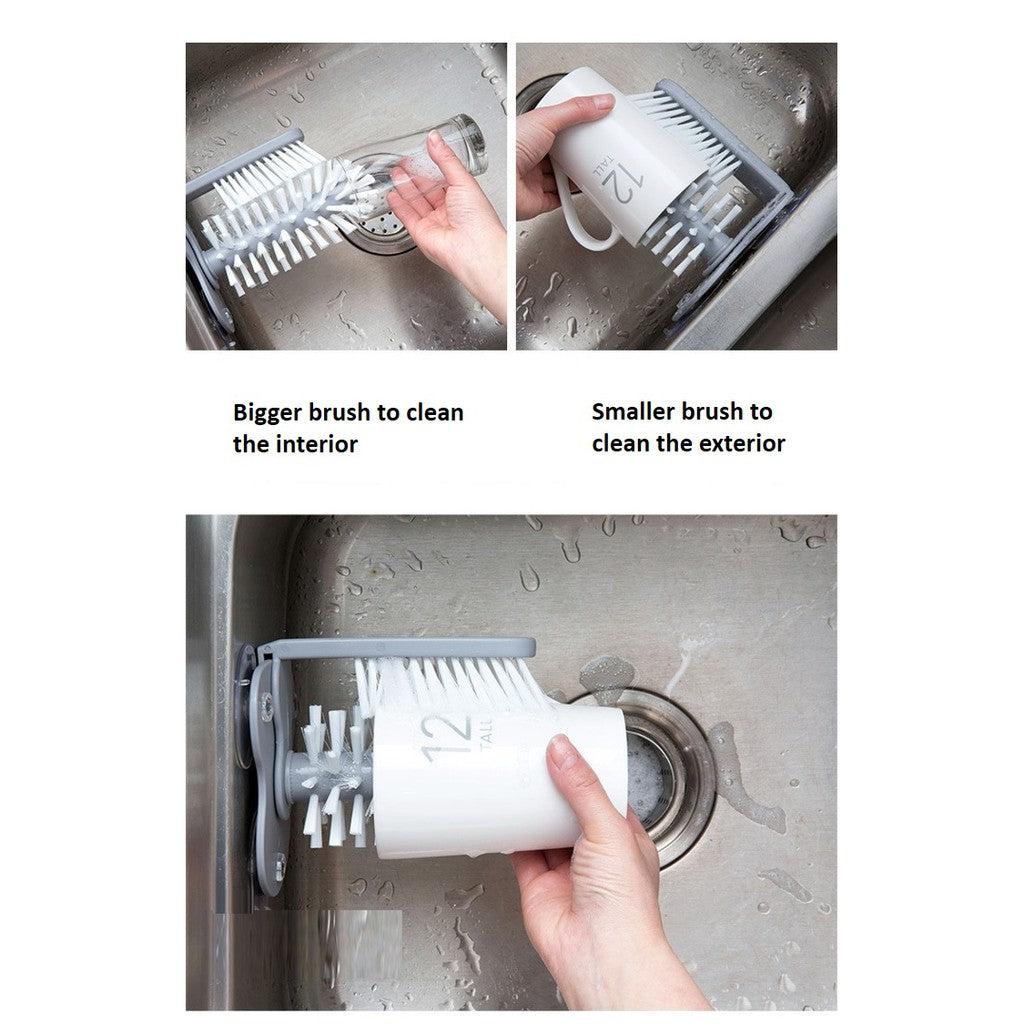 12
TALL

Bigger brush to clean the interior

Smaller brush to clean the exterior

12
TALL