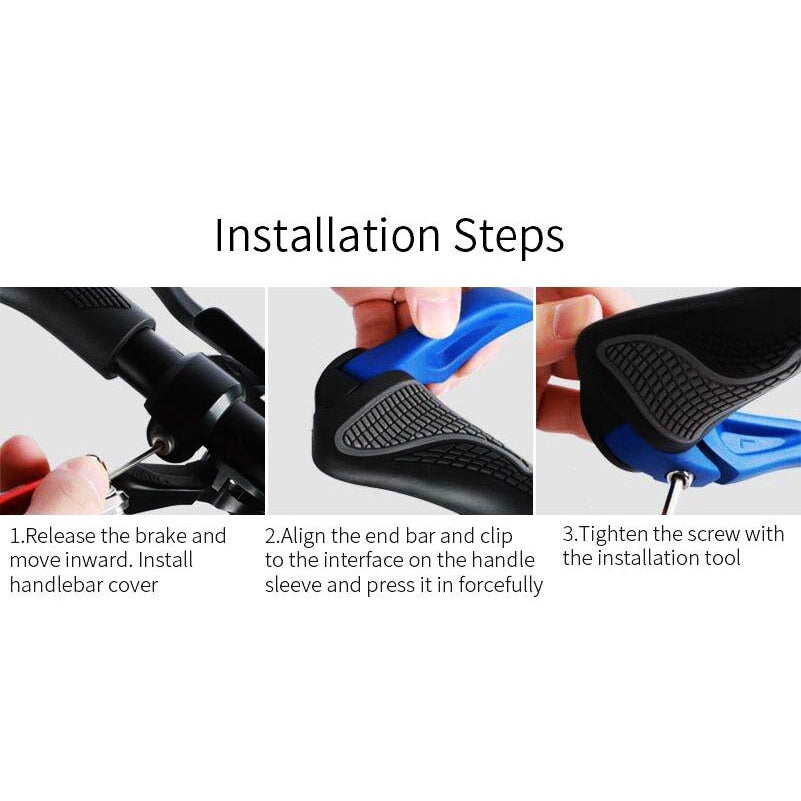 Installation Steps

1.Release the brake and move inward. Install handlebar cover

2.Align the end bar and clip to the interface on the handle sleeve and press it in forcefully

3.Tighten the screw with the installation tool