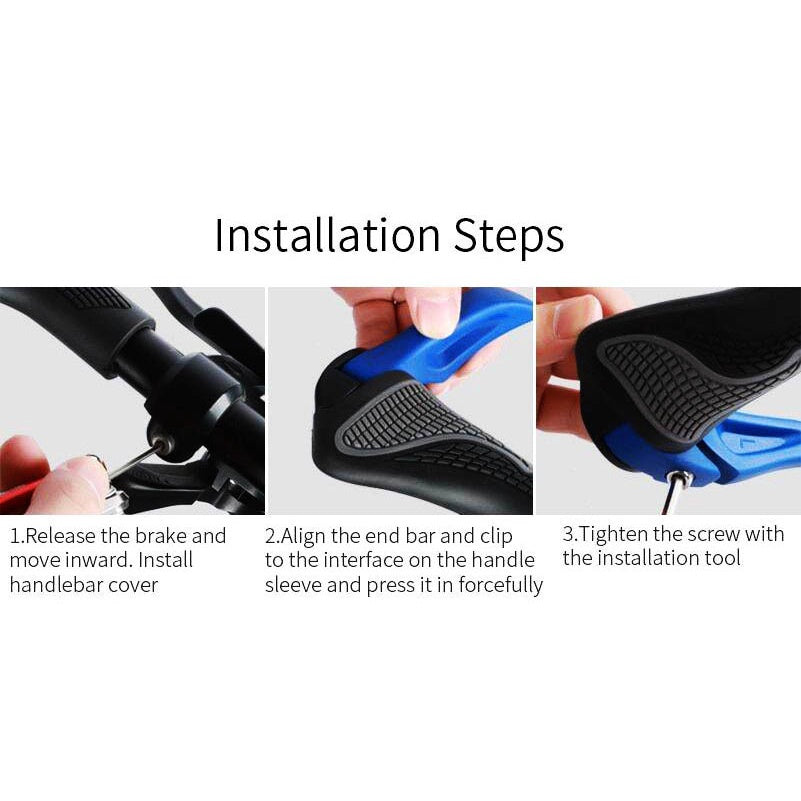 Installation Steps

1.Release the brake and move inward. Install handlebar cover

2.Align the end bar and clip to the interface on the handle sleeve and press it in forcefully

3.Tighten the screw with the installation tool