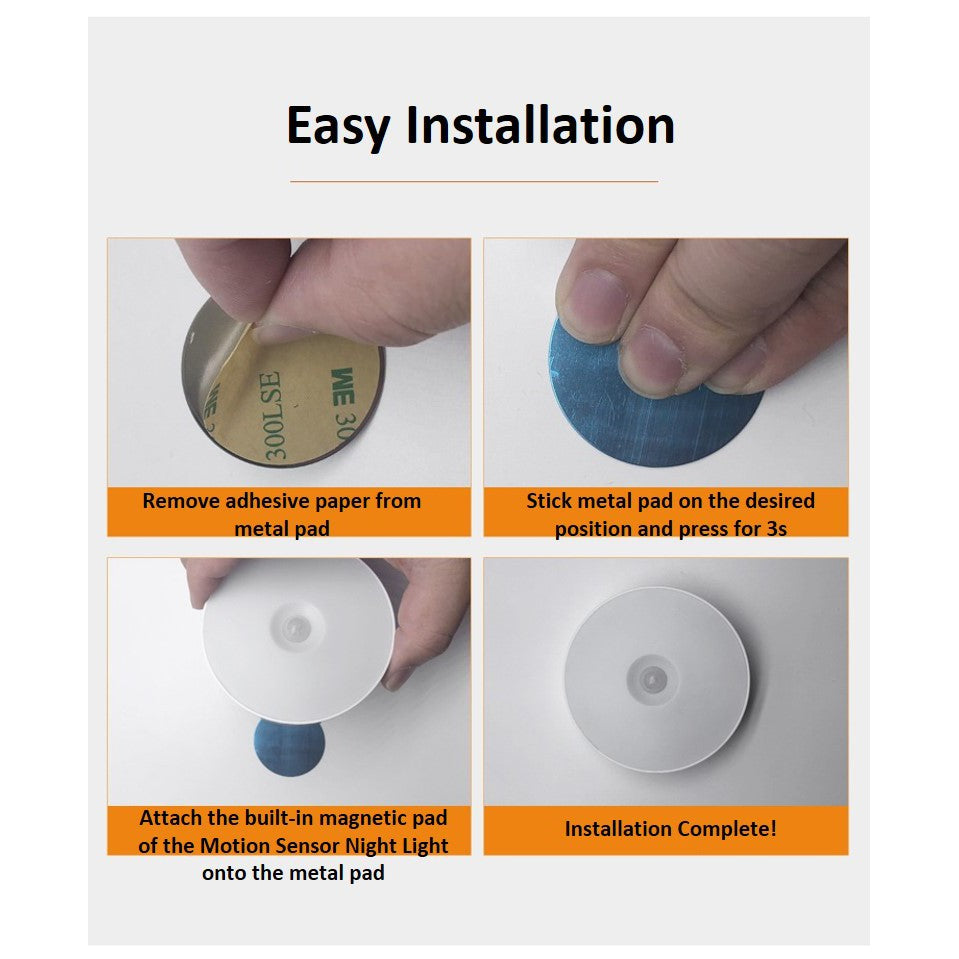 Easy Installation

3M 300LSE

Remove adhesive paper from metal pad

Stick metal pad on the desired position and press for 3s

Attach the built-in magnetic pad of the Motion Sensor Night Light onto the metal pad

Installation Complete!