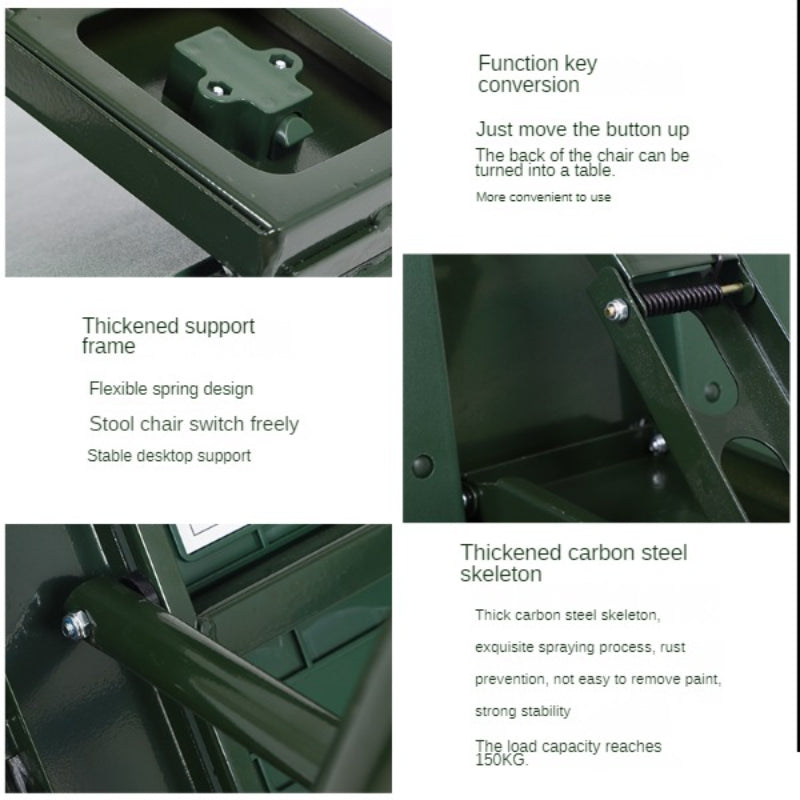 Function key conversion

Just move the button up

The back of the chair can be turned into a table.

More convenient to use

Thickened support frame

Flexible spring design

Stool chair switch freely

Stable desktop support

Thickened carbon steel skeleton

Thick carbon steel skeleton, exquisite spraying process, rust prevention, not easy to remove paint, strong stability

The load capacity reaches 150KG.