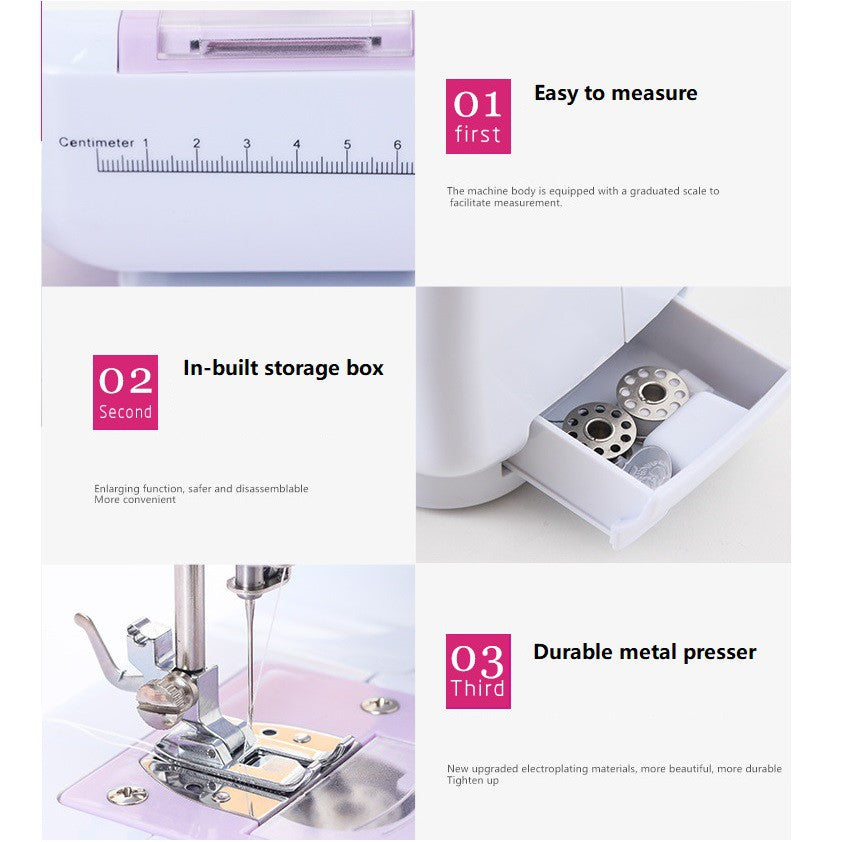 Centimeter 1 2 3 4 5 6

01
first

Easy to measure

The machine body is equipped with a graduated scale to facilitate measurement.

02
Second

In-built storage box

Enlarging function, safer and disassemblable
More convenient

03
Third

Durable metal presser

New upgraded electroplating materials, more beautiful, more durable
Tighten up