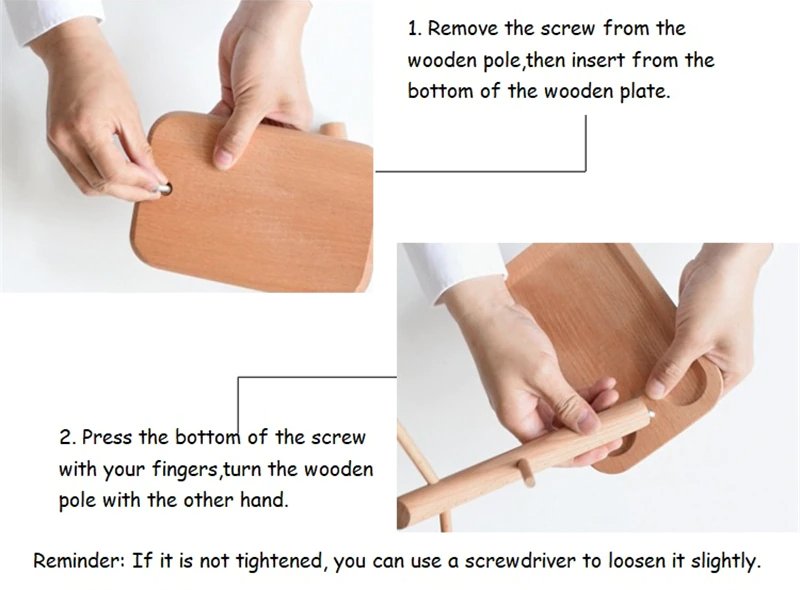 1. Remove the screw from the wooden pole,then insert from the bottom of the wooden plate.

2. Press the bottom of the screw with your fingers,turn the wooden pole with the other hand.

Reminder: If it is not tightened, you can use a screwdriver to loosen it slightly.