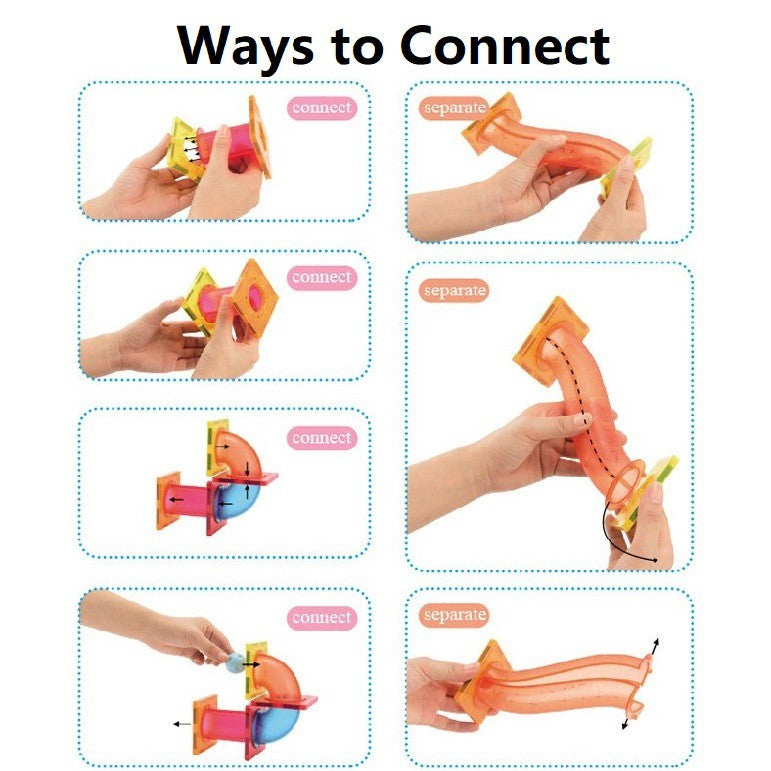 Ways to Connect

connect

connect

connect

connect

separate

separate

separate