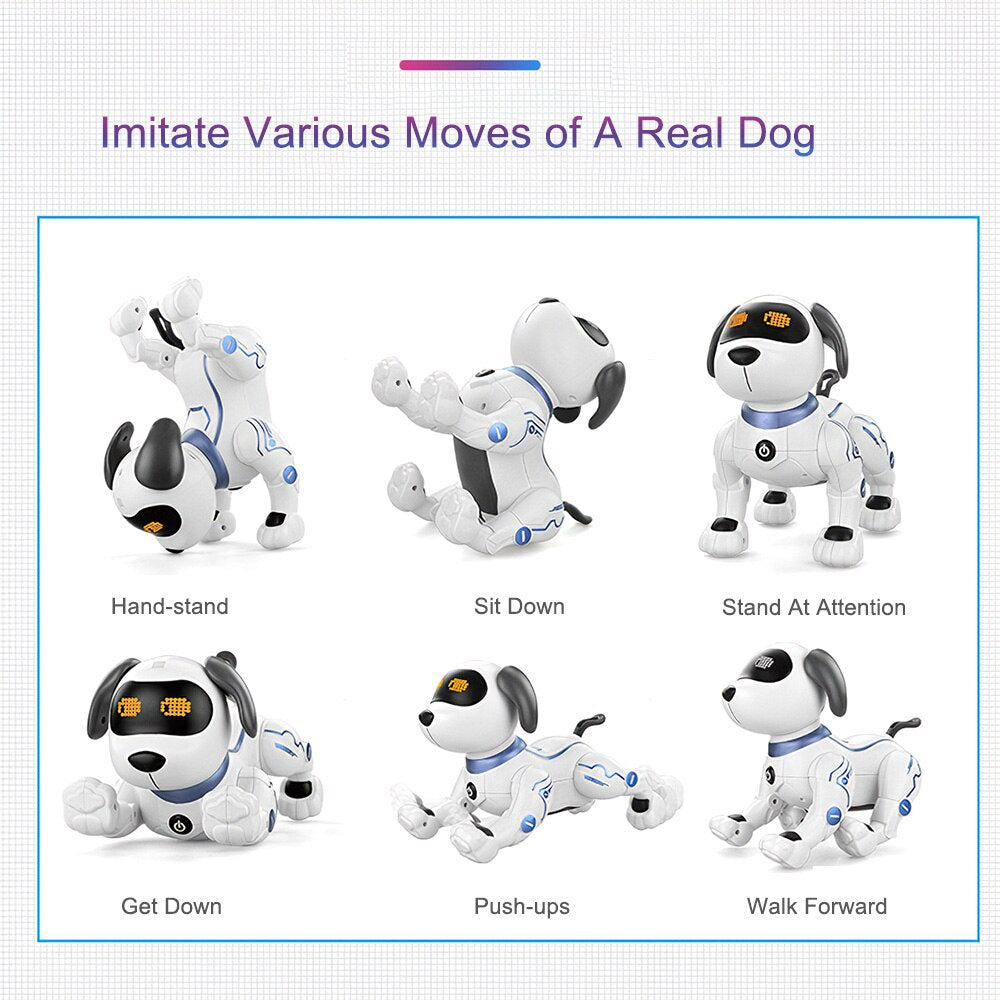 Imitate Various Moves of A Real Dog

Hand-stand

Sit Down

Stand At Attention

Get Down

Push-ups

Walk Forward