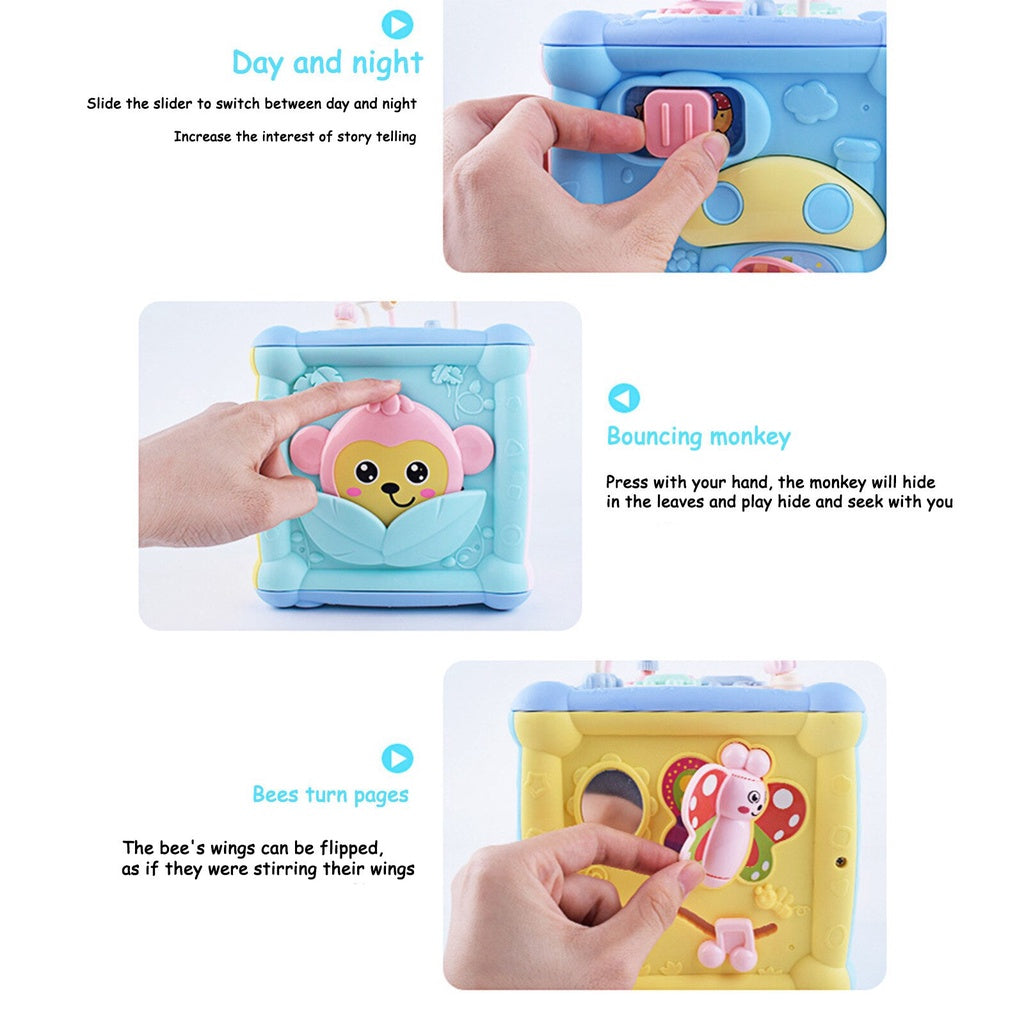 Day and night

Slide the slider to switch between day and night

Increase the interest of story telling

Bouncing monkey

Press with your hand, the monkey will hide in the leaves and play hide and seek with you

Bees turn pages

The bee's wings can be flipped, as if they were stirring their wings