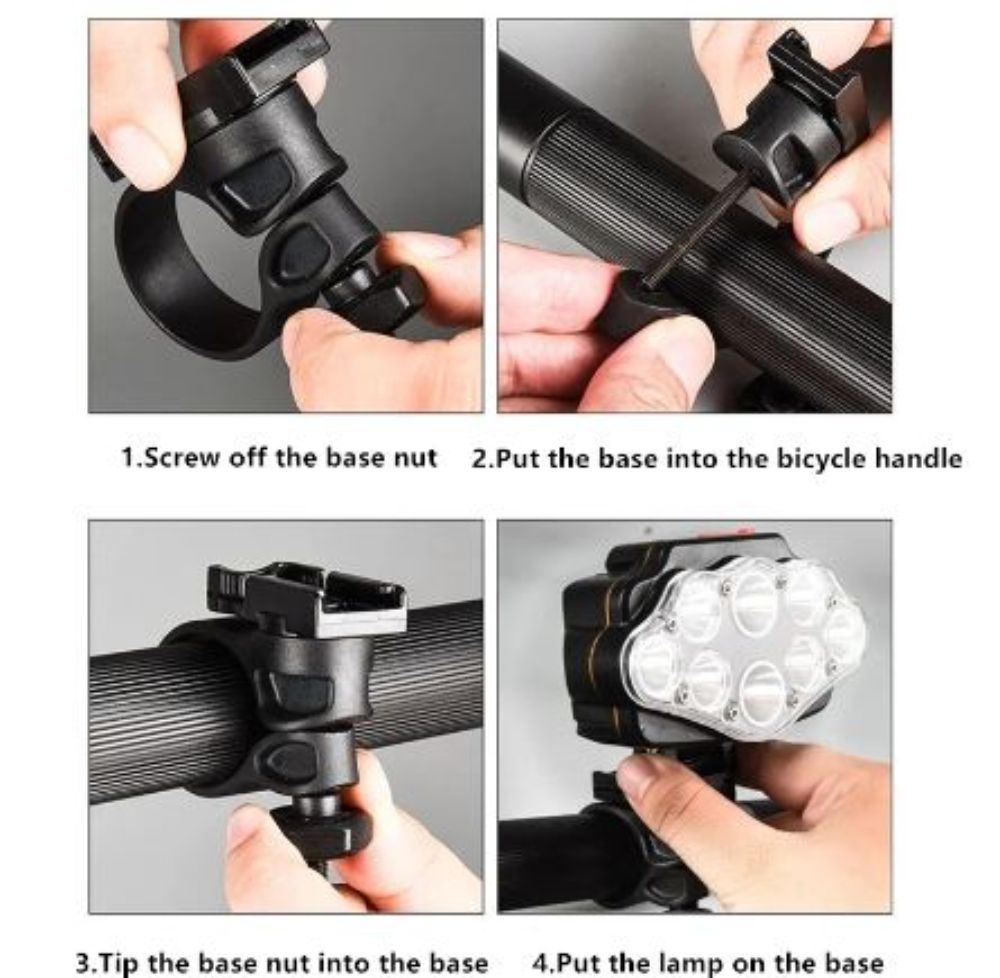 1.Screw off the base nut

2.Put the base into the bicycle handle

3.Tip the base nut into the base

4.Put the lamp on the base