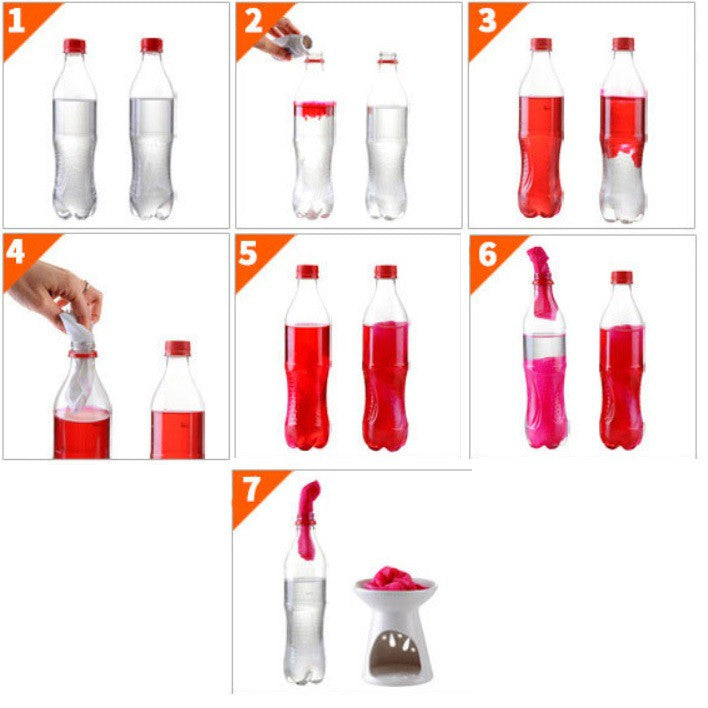 1

2

3

4

5

6

7