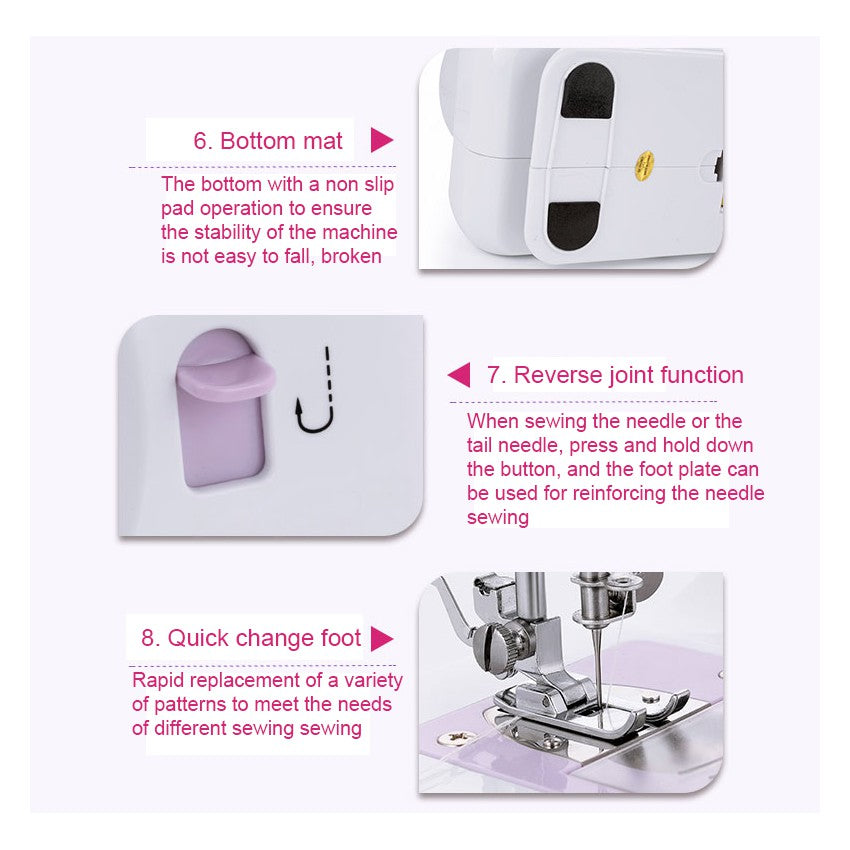 6. Bottom mat

The bottom with a non slip pad operation to ensure the stability of the machine is not easy to fall, broken

7. Reverse joint function

When sewing the needle or the tail needle, press and hold down the button, and the foot plate can be used for reinforcing the needle sewing

8. Quick change foot

Rapid replacement of a variety of patterns to meet the needs of different sewing sewing