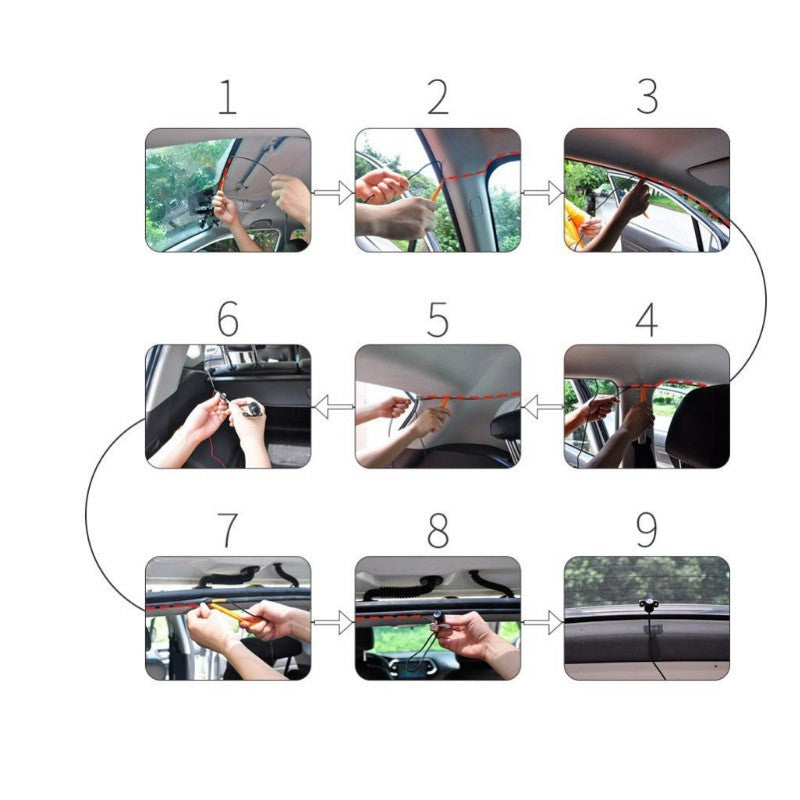 1
2
3
6
5
4
7
8
9