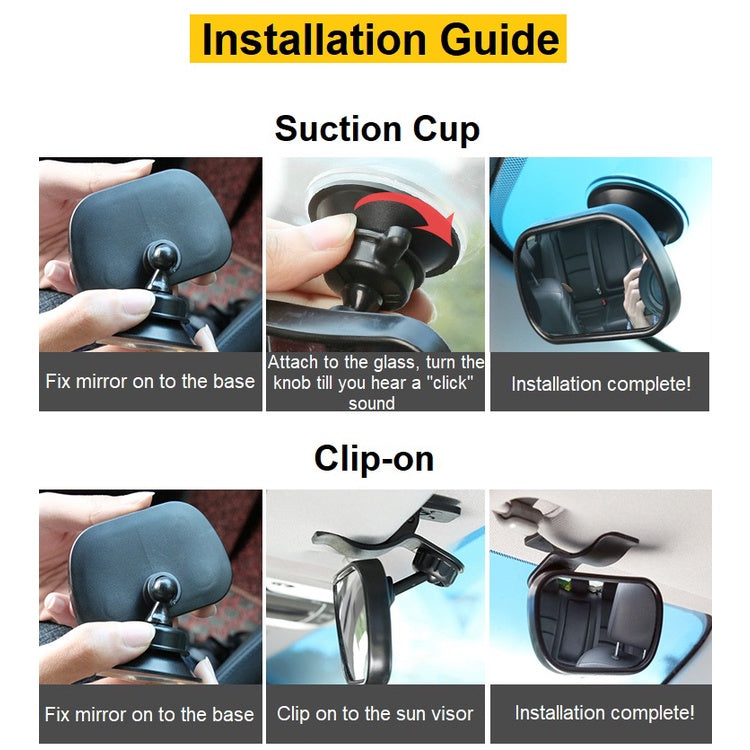 Installation Guide

Suction Cup

Fix mirror on to the base

Attach to the glass, turn the knob till you hear a "click" sound

Installation complete!

Clip-on

Fix mirror on to the base

Clip on to the sun visor

Installation complete!