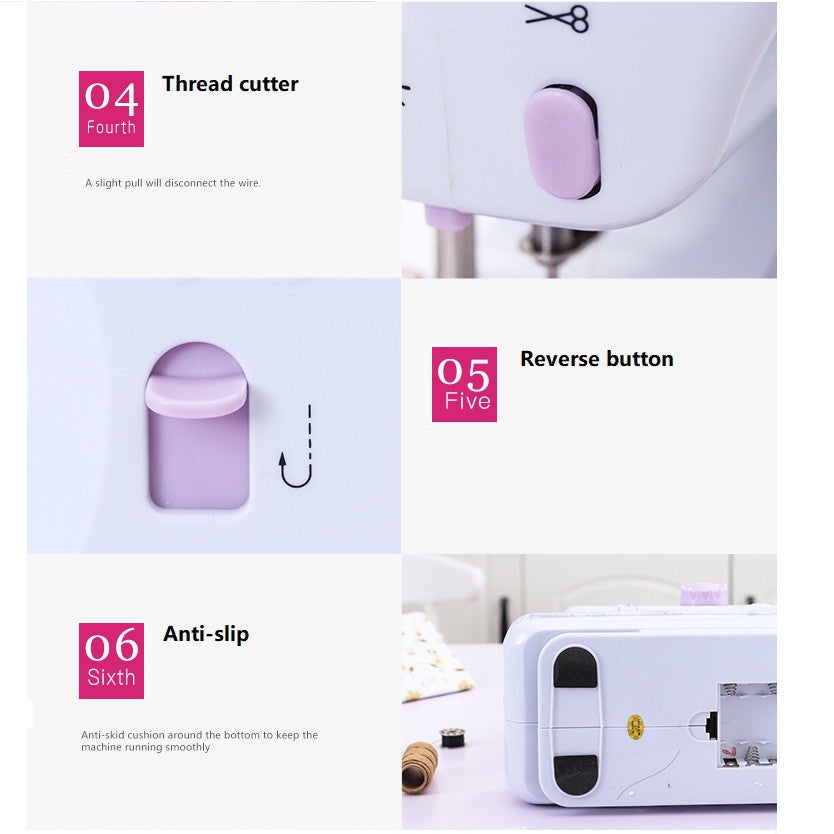 04
Fourth

Thread cutter

A slight pull will disconnect the wire.

05
Five

Reverse button

06
Sixth

Anti-slip

Anti-skid cushion around the bottom to keep the machine running smoothly