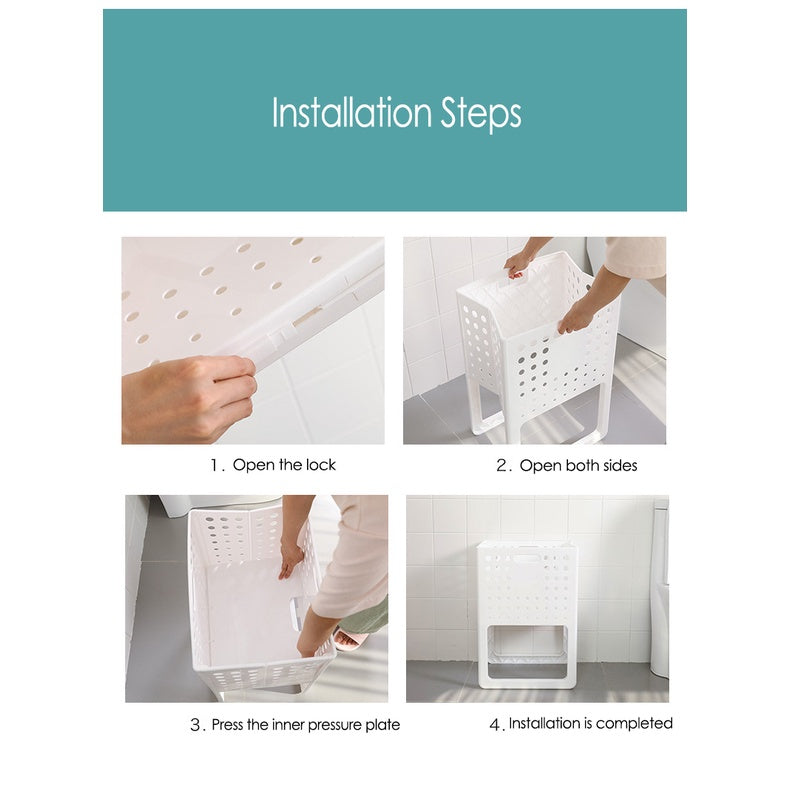 Installation Steps

1. Open the lock

2. Open both sides

3. Press the inner pressure plate

4. Installation is completed