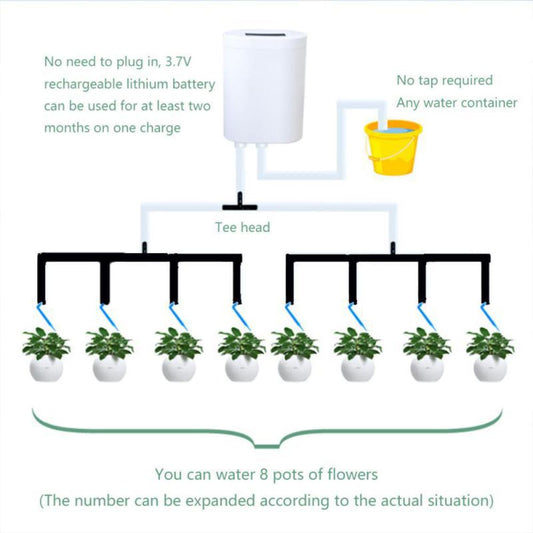 No need to plug in, 3.7V rechargeable lithium battery can be used for at least two months on one charge

No tap required
Any water container

Tee head

You can water 8 pots of flowers
(The number can be expanded according to the actual situation)