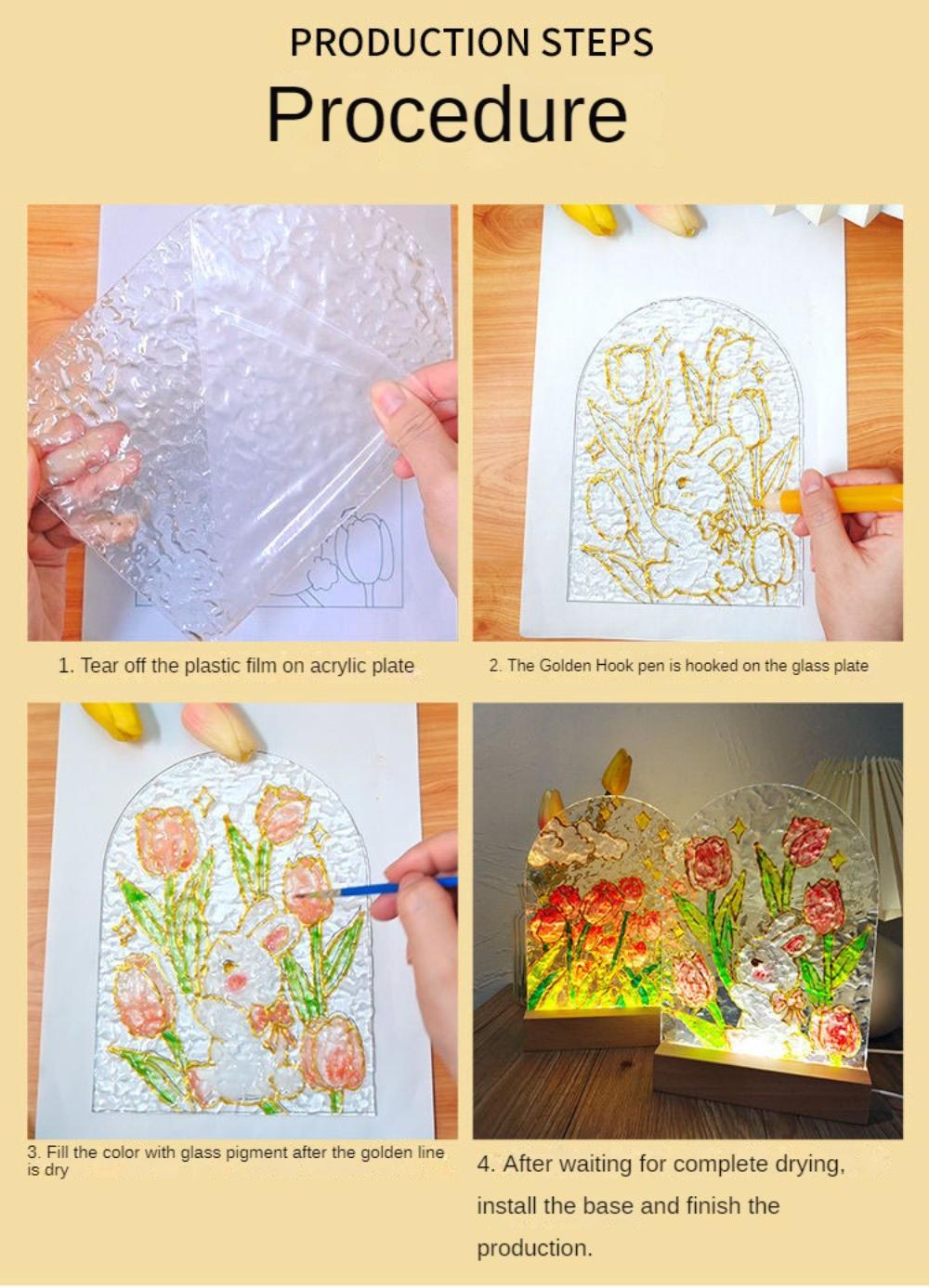 PRODUCTION STEPS

Procedure

1. Tear off the plastic film on acrylic plate

2. The Golden Hook pen is hooked on the glass plate

3. Fill the color with glass pigment after the golden line is dry

4. After waiting for complete drying, install the base and finish the production.