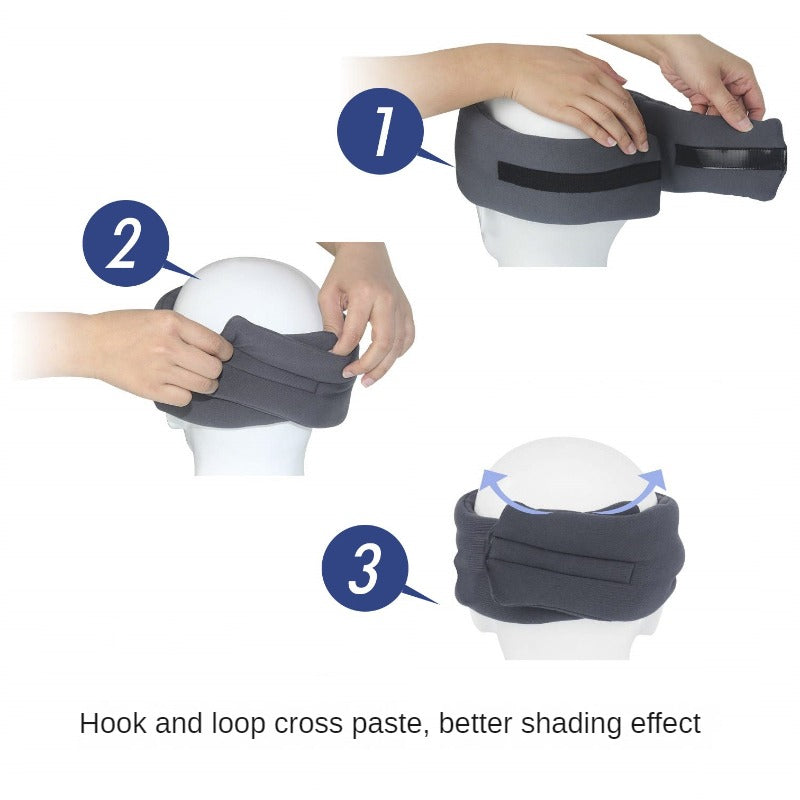 1

2

3

Hook and loop cross paste, better shading effect