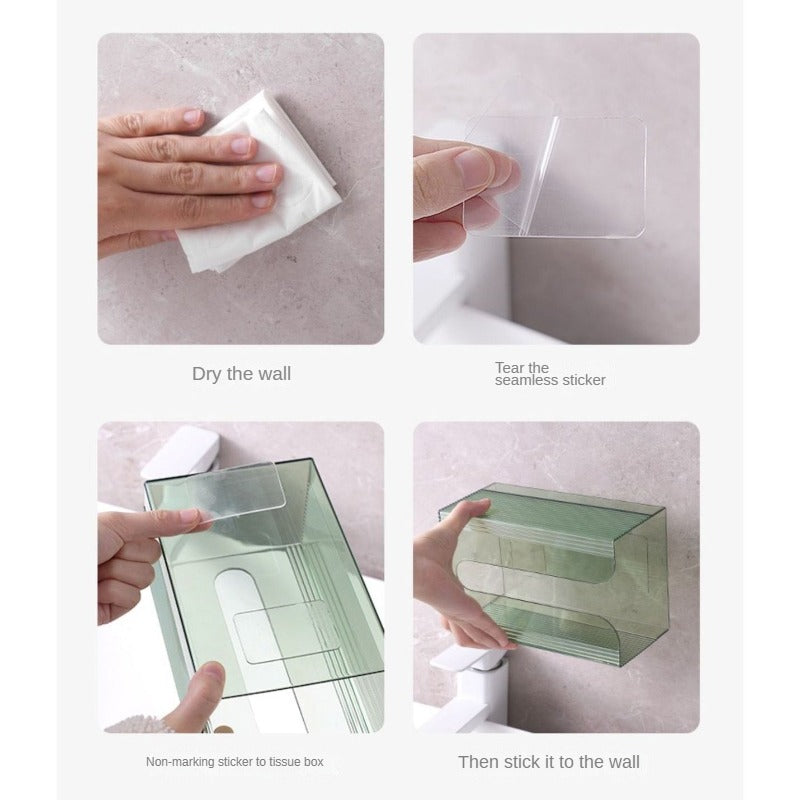 Dry the wall

Tear the seamless sticker

Non-marking sticker to tissue box

Then stick it to the wall