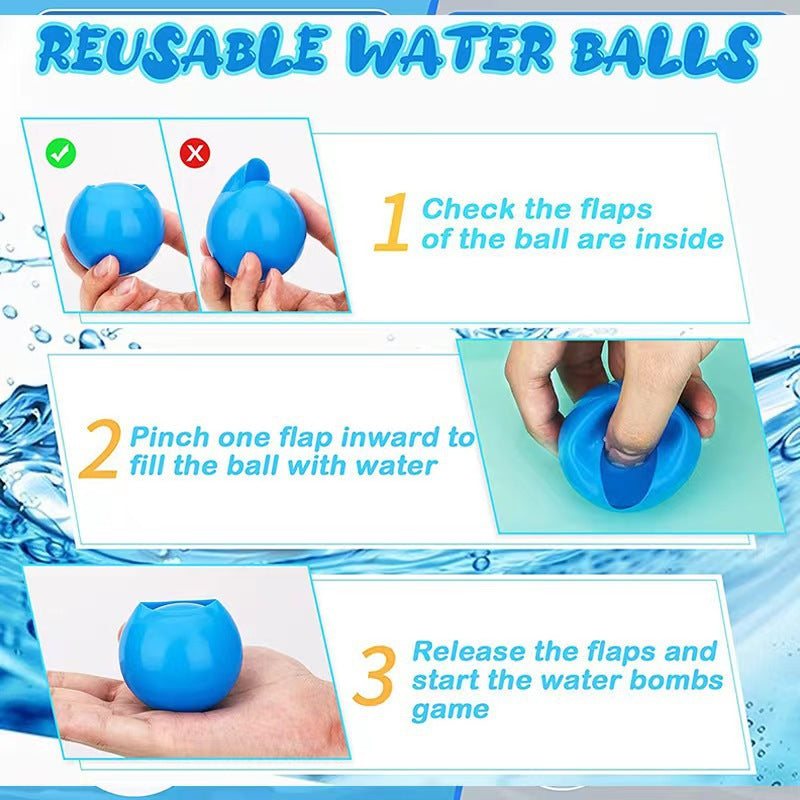 REUSABLE WATER BALLS

1 Check the flaps of the ball are inside

2 Pinch one flap inward to fill the ball with water

3 Release the flaps and start the water bombs game