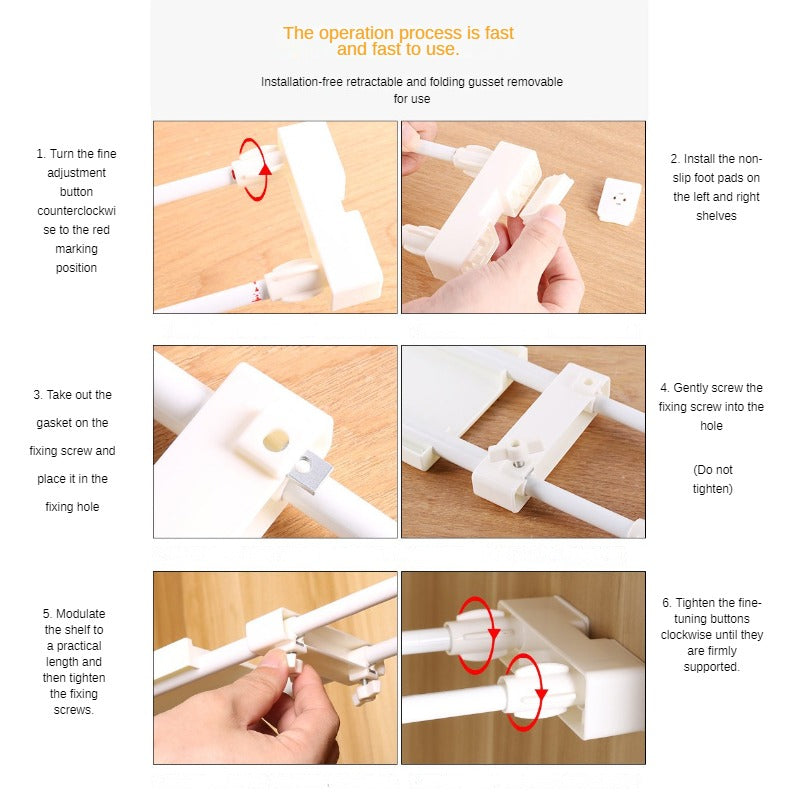 The operation process is fast and fast to use.

Installation-free retractable and folding gusset removable for use

1. Turn the fine adjustment button counterclockwise to the red marking position

2. Install the non-slip foot pads on the left and right shelves

3. Take out the gasket on the fixing screw and place it in the fixing hole

4. Gently screw the fixing screw into the hole

(Do not tighten)

5. Modulate the shelf to a practical length and then tighten the fixing screws.

6. Tighten the fine-tuning buttons clockwise until they are firmly supported.