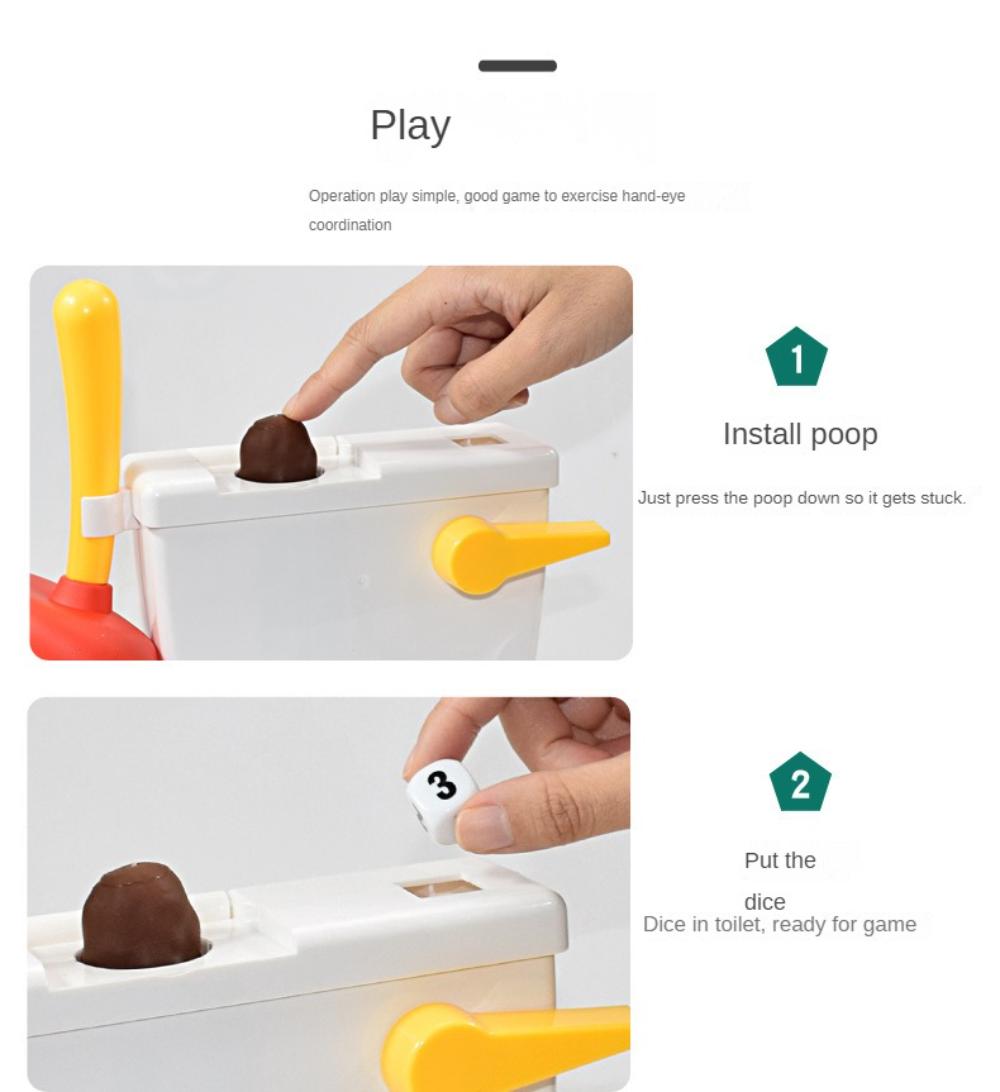 Play

Operation play simple, good game to exercise hand-eye coordination

1

Install poop

Just press the poop down so it gets stuck.

3

2

Put the dice

Dice in toilet, ready for game